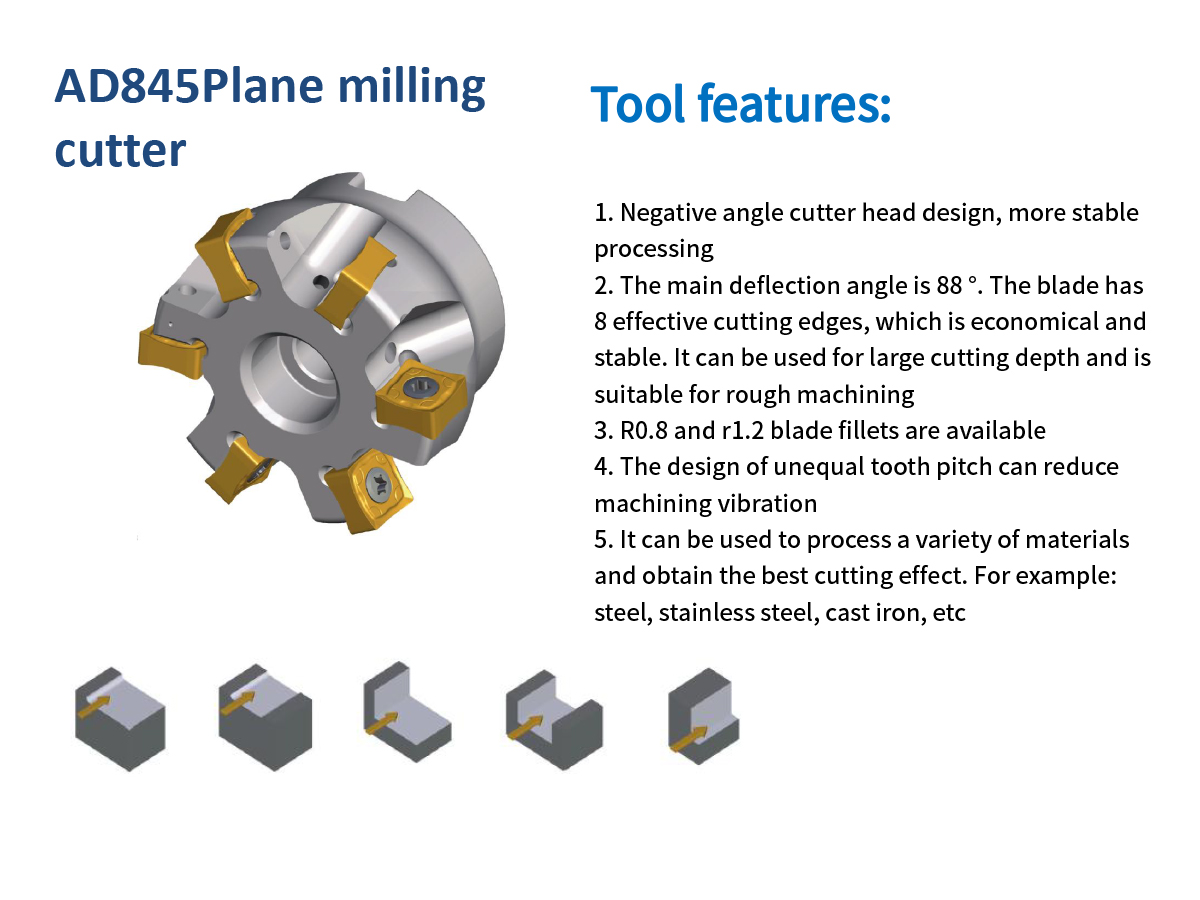 AD845Plane milling cutter

Tool features:

1. Negative angle cutter head design, more stable processing
2. The main deflection angle is 88 °. The blade has 8 effective cutting edges, which is economical and stable. It can be used for large cutting depth and is suitable for rough machining
3. R0.8 and r1.2 blade fillets are available
4. The design of unequal tooth pitch can reduce machining vibration
5. It can be used to process a variety of materials and obtain the best cutting effect. For example: steel, stainless steel, cast iron, etc